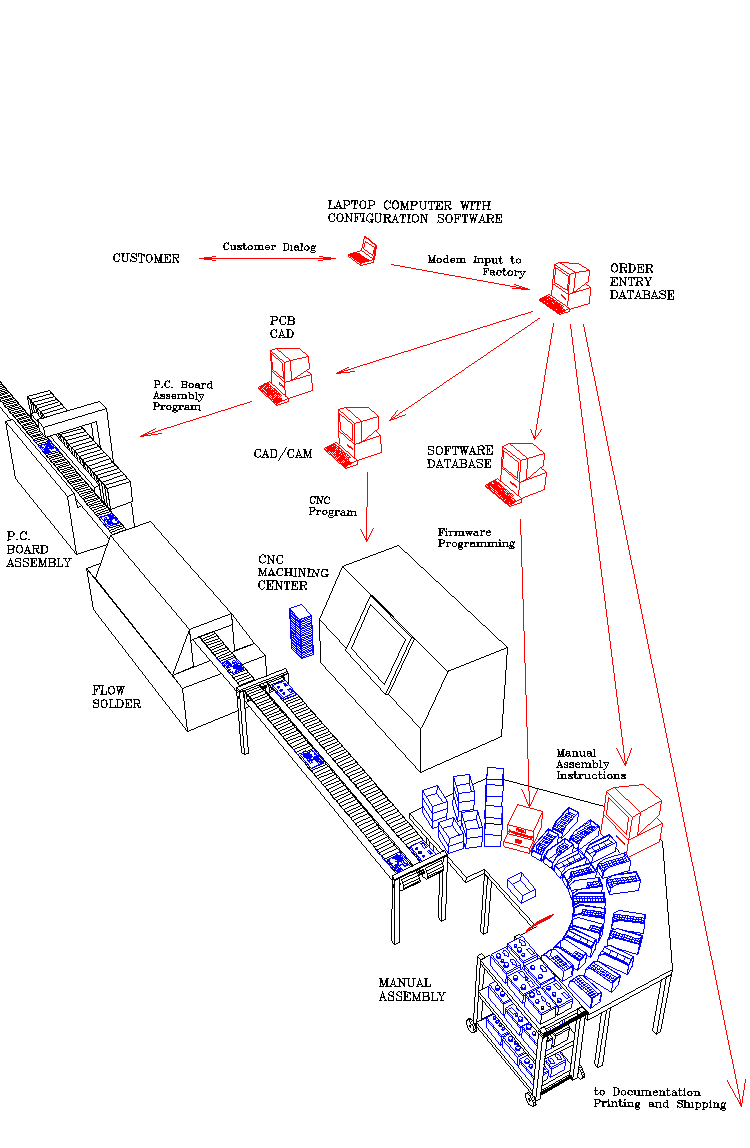 LAPTOP COMPUTER WITH CONFIGURATION SOFTWARE

CUSTOMER

Customer Dialog

Modem Input to Factory

ORDER ENTRY DATABASE

PCB CAD

P.C. Board Assembly Program

CAD/CAM

SOFTWARE DATABASE

CNC Program

Firmware Programming

P.C. BOARD ASSEMBLY

CNC MACHINING CENTER

FLOW SOLDER

Manual Assembly Instructions

MANUAL ASSEMBLY

to Documentation Printing and Shipping