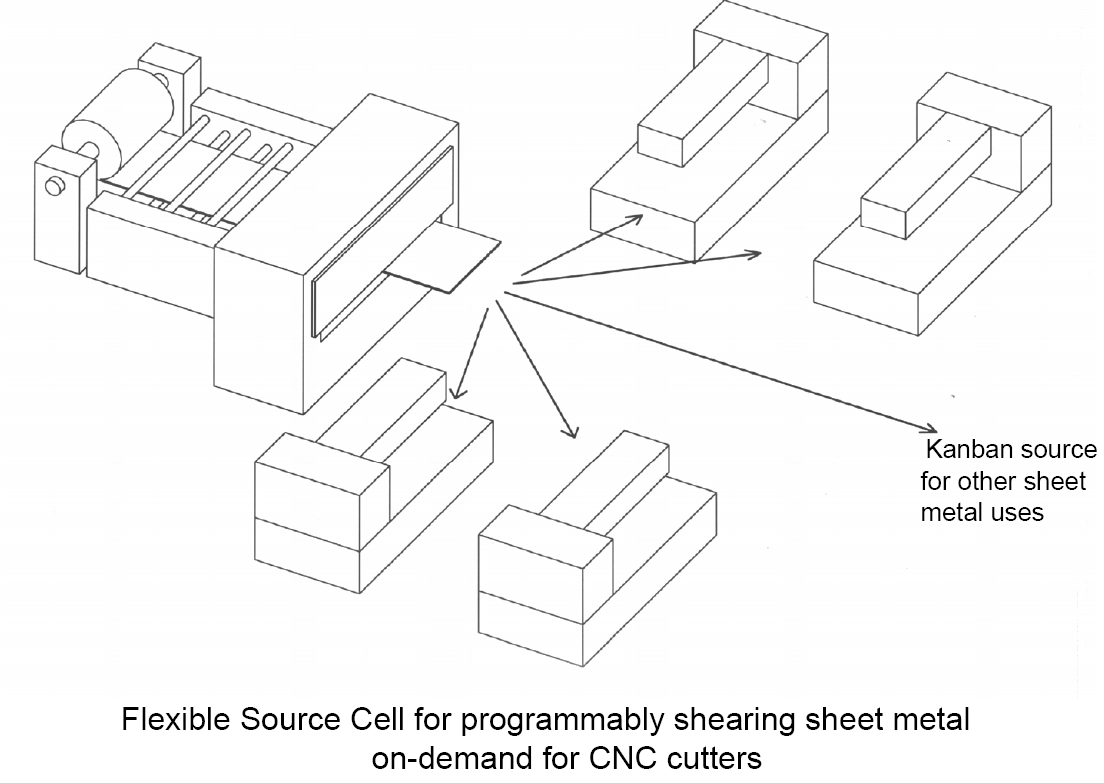 Kanban source for other sheet metal uses

Flexible Source Cell for programmably shearing sheet metal on-demand for CNC cutters